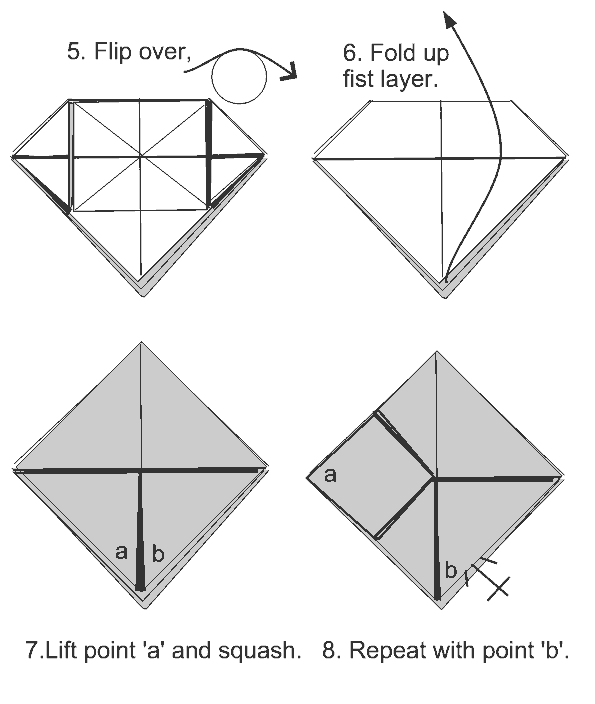 5. Flip over,

6. Fold up fist layer.

a b

a

b

7.Lift point 'a' and squash.

8. Repeat with point 'b'.