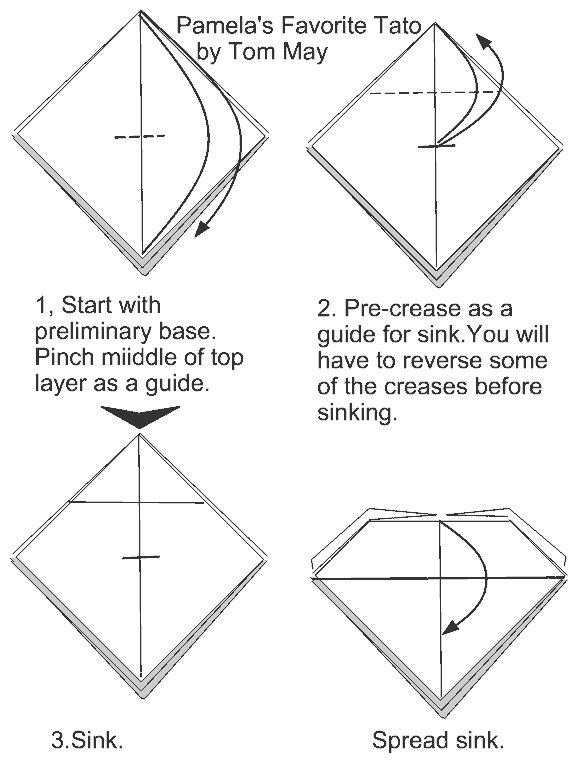 Pamela's Favorite Tato
by Tom May

1, Start with preliminary base. Pinch miiddle of top layer as a guide.

2. Pre-crease as a guide for sink.You will have to reverse some of the creases before sinking.

3.Sink.

Spread sink.